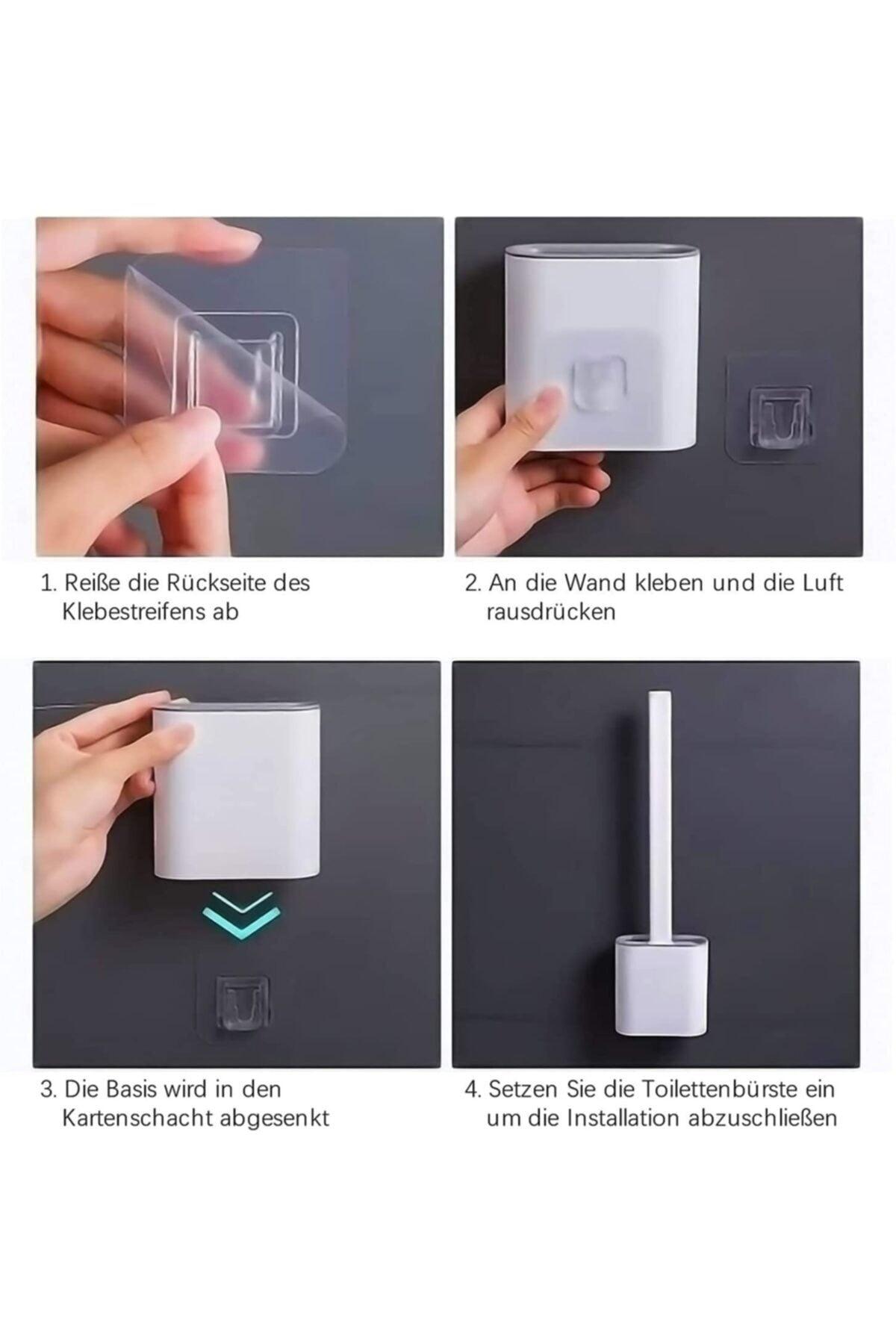 1. Reiße die Rückseite des Klebestreifens ab

2. An die Wand kleben und die Luft rausdrücken

3. Die Basis wird in den Kartenschacht abgesenkt

4. Setzen Sie die Toilettenbürste ein um die Installation abzuschließen