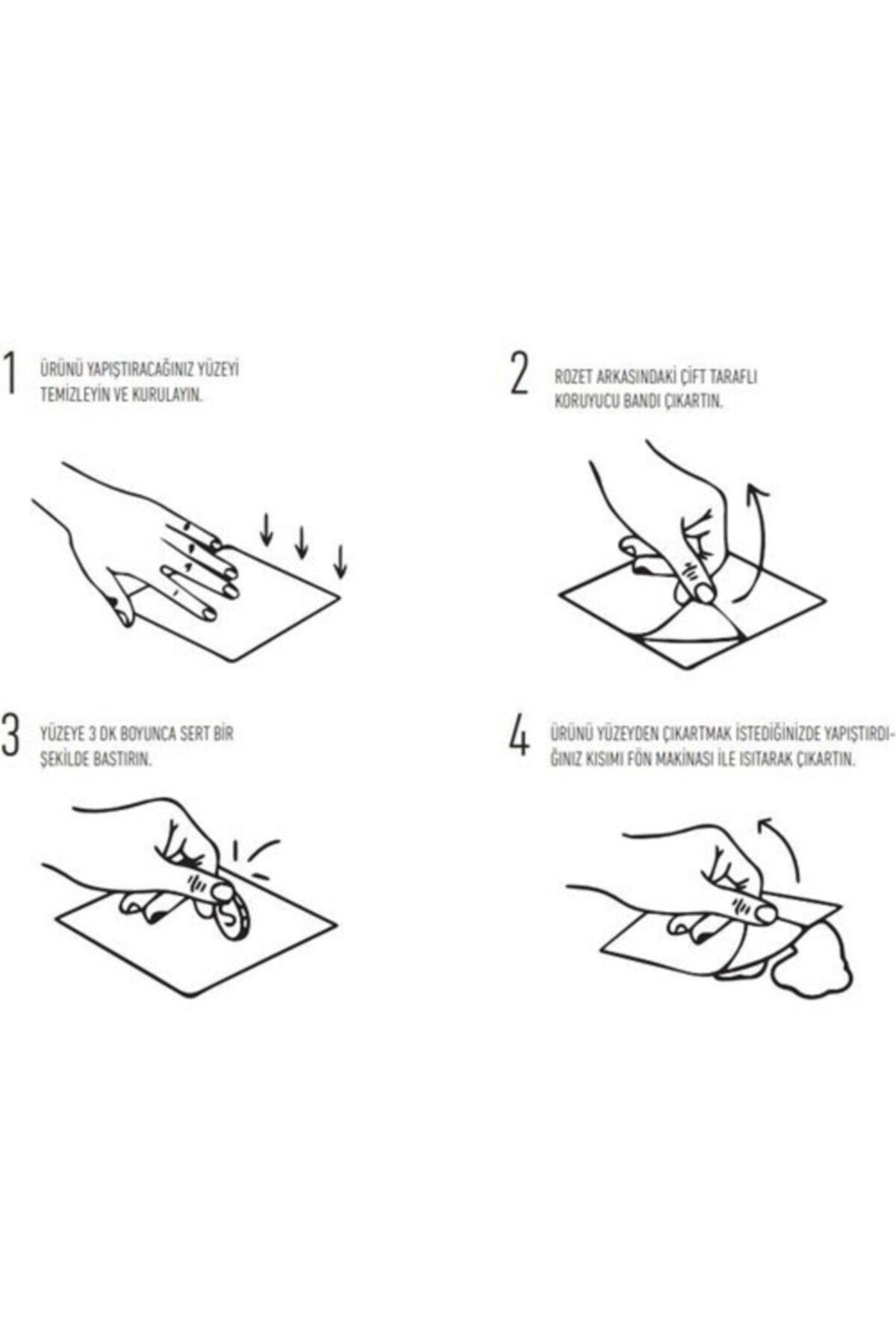 1 ÜRÜNÜ YAPIŞTIRACAĞINIZ YÜZEYİ TEMİZLEYİN VE KURULAYIN.

2 ROZET ARKASINDAKİ ÇİFT TARAFLI KORUYUCU BANDI ÇIKARTIN.

3 YÜZEYE 3 DK BOYUNCA SERT BİR ŞEKİLDE BASTIRIN.

4 ÜRÜNÜ YÜZEYDEN ÇIKARTMAK İSTEDİĞİNİZDE YAPIŞTIRDIĞINIZ KISIMI FÖN MAKİNASI İLE ISITARAK ÇIKARTIN.