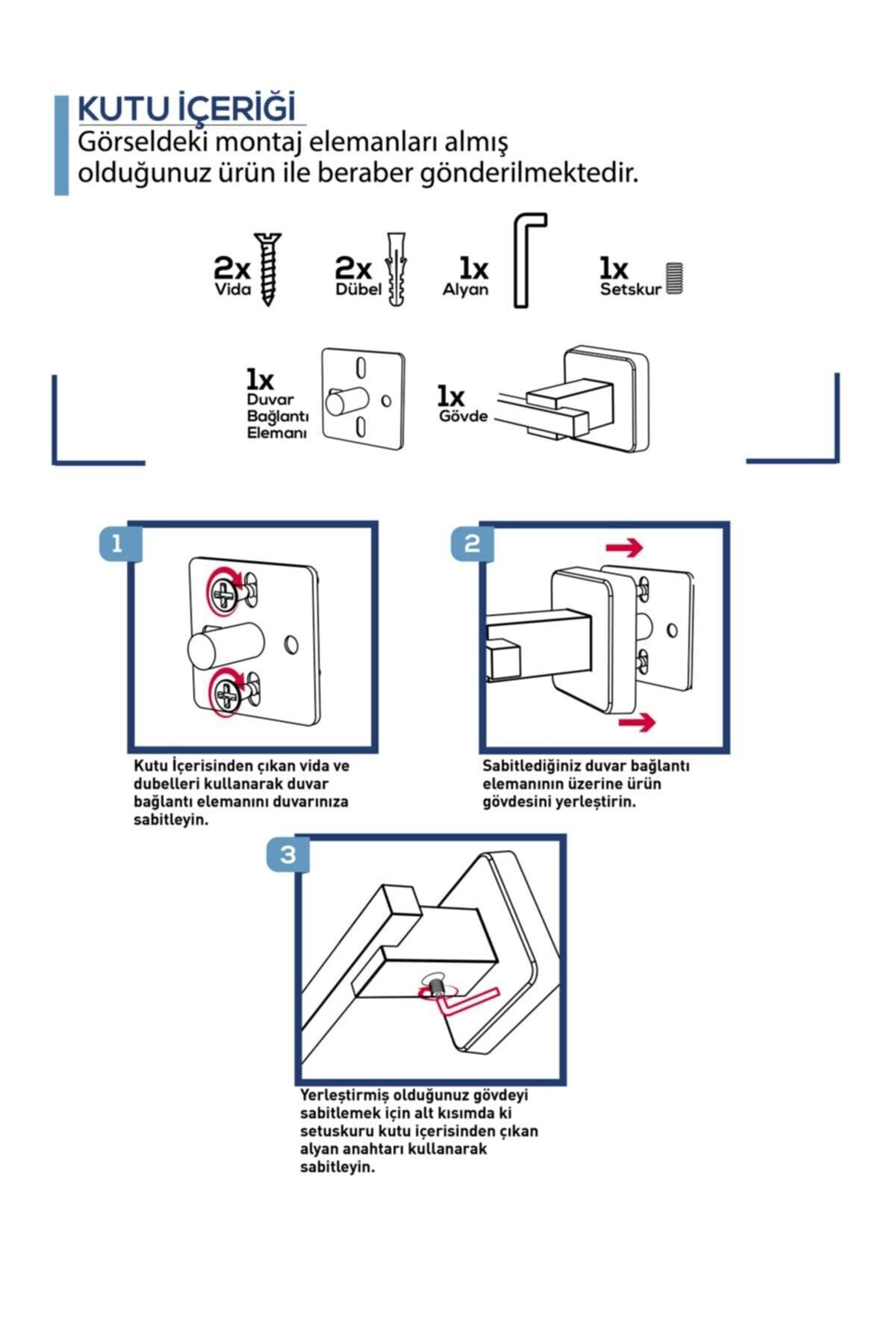 KUTU İÇERİĞİ
Görseldeki montaj elemanları almış olduğunuz ürün ile beraber gönderilmektedir.

2x
Vida

2x
Dübel

1x
Alyan

1x
Setskur

1x
Duvar
Bağlantı
Elemanı

1x
Gövde

1

Kutu İçerisinden çıkan vida ve dubelleri kullanarak duvar bağlantı elemanını duvarınıza sabitleyin.

2

Sabitlediğiniz duvar bağlantı elemanının üzerine ürün gövdesini yerleştirin.

3

Yerleştirmiş olduğunuz gövdeyi sabitlemek için alt kısımda ki setuskuru kutu içerisinden çıkan alyan anahtarı kullanarak sabitleyin.