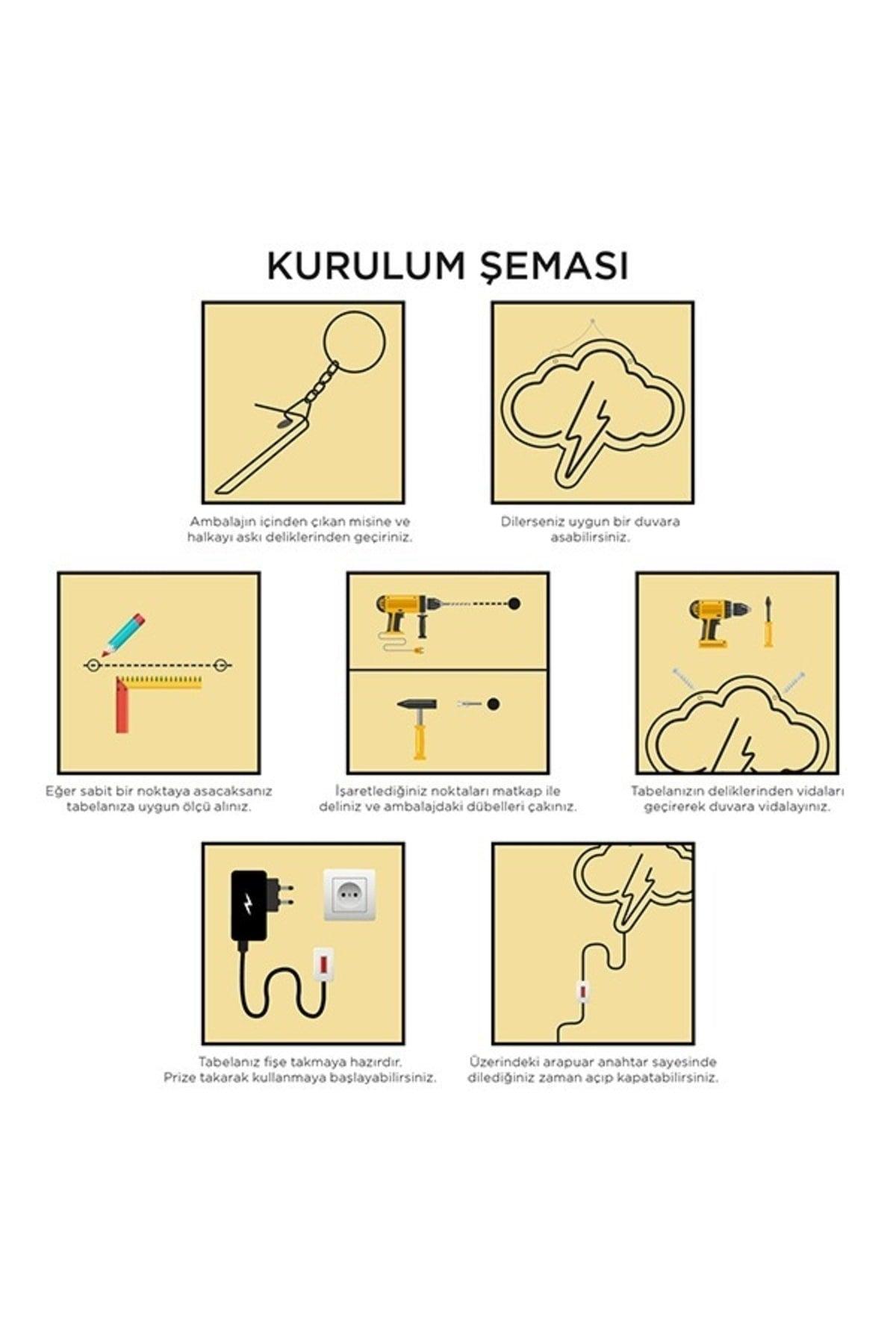 KURULUM ŞEMASI

Ambalajın içinden çıkan misine ve halkayı askı deliklerinden geçiriniz.

Dilerseniz uygun bir duvara asabilirsiniz.

Eğer sabit bir noktaya asacaksanız tabelanıza uygun ölçü alınız.

İşaretlediğiniz noktaları matkap ile deliniz ve ambalajdaki dübelleri çakınız.

Tabelanızın deliklerinden vidaları geçirerek duvara vidalayınız.

Tabelanız fişe takmaya hazırdır. Prize takarak kullanmaya başlayabilirsiniz.

Üzerindeki arapuar anahtar sayesinde dilediğiniz zaman açıp kapatabilirsiniz.