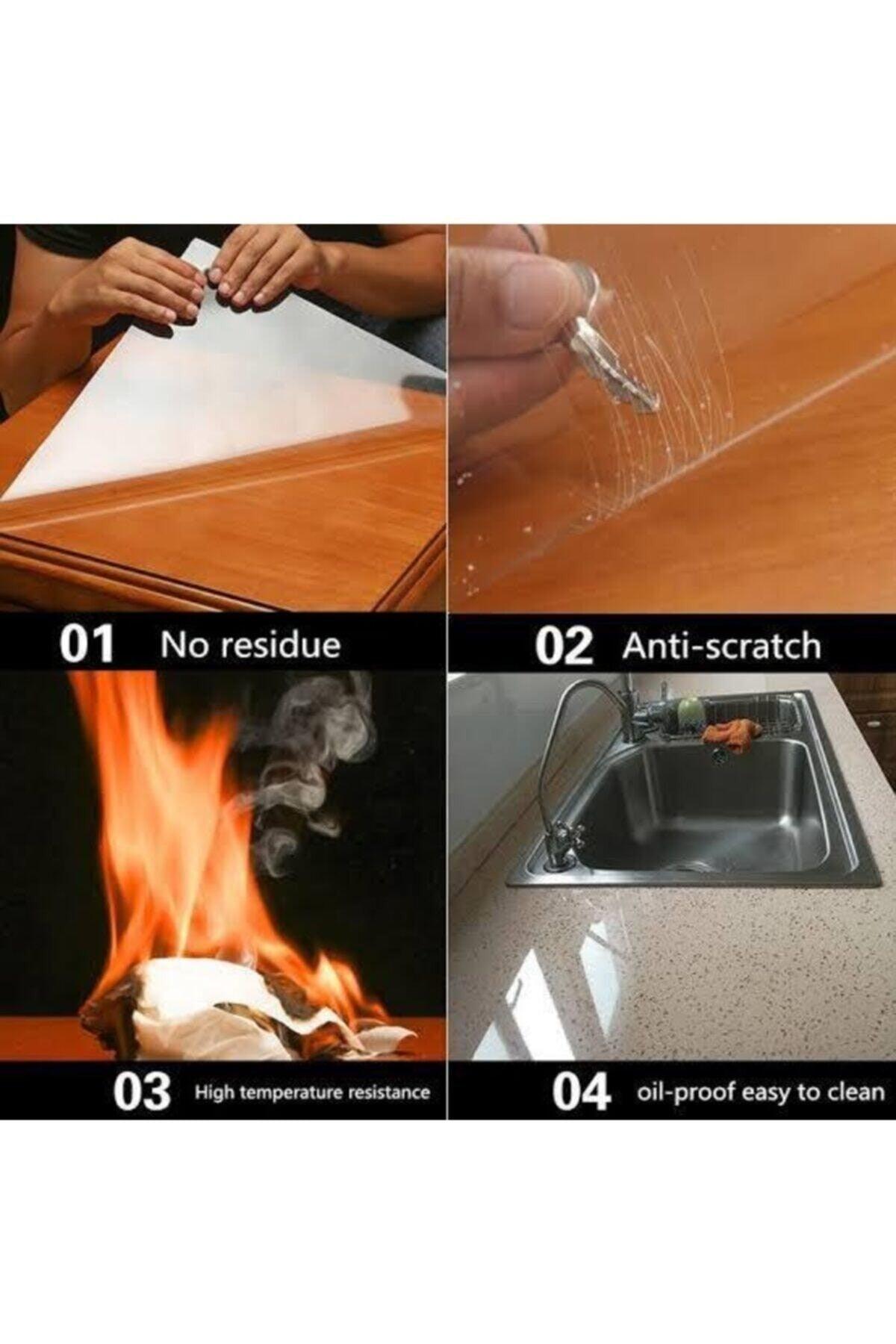 01 No residue

02 Anti-scratch

03 High temperature resistance

04 oil-proof easy to clean