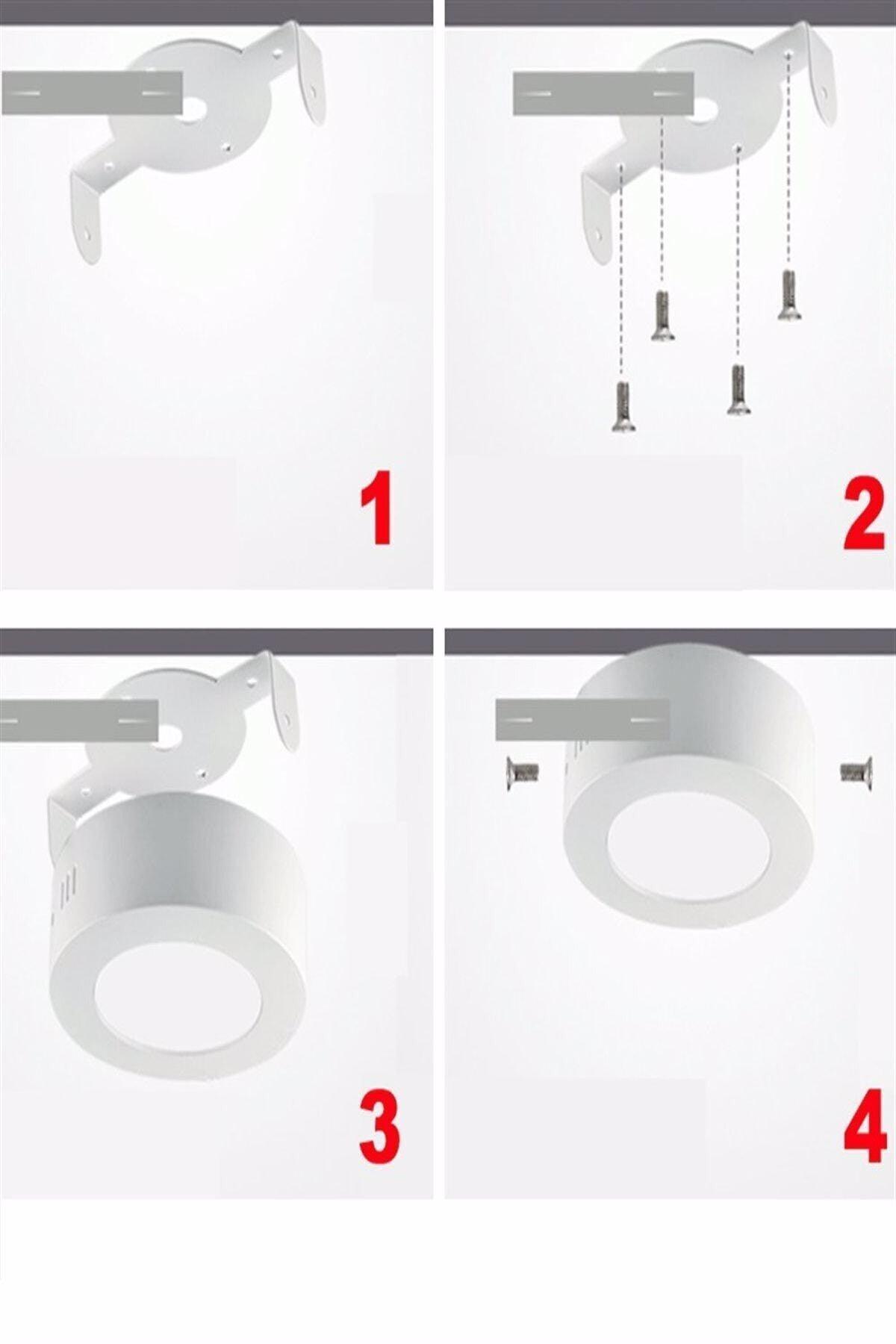 1

2

3

4