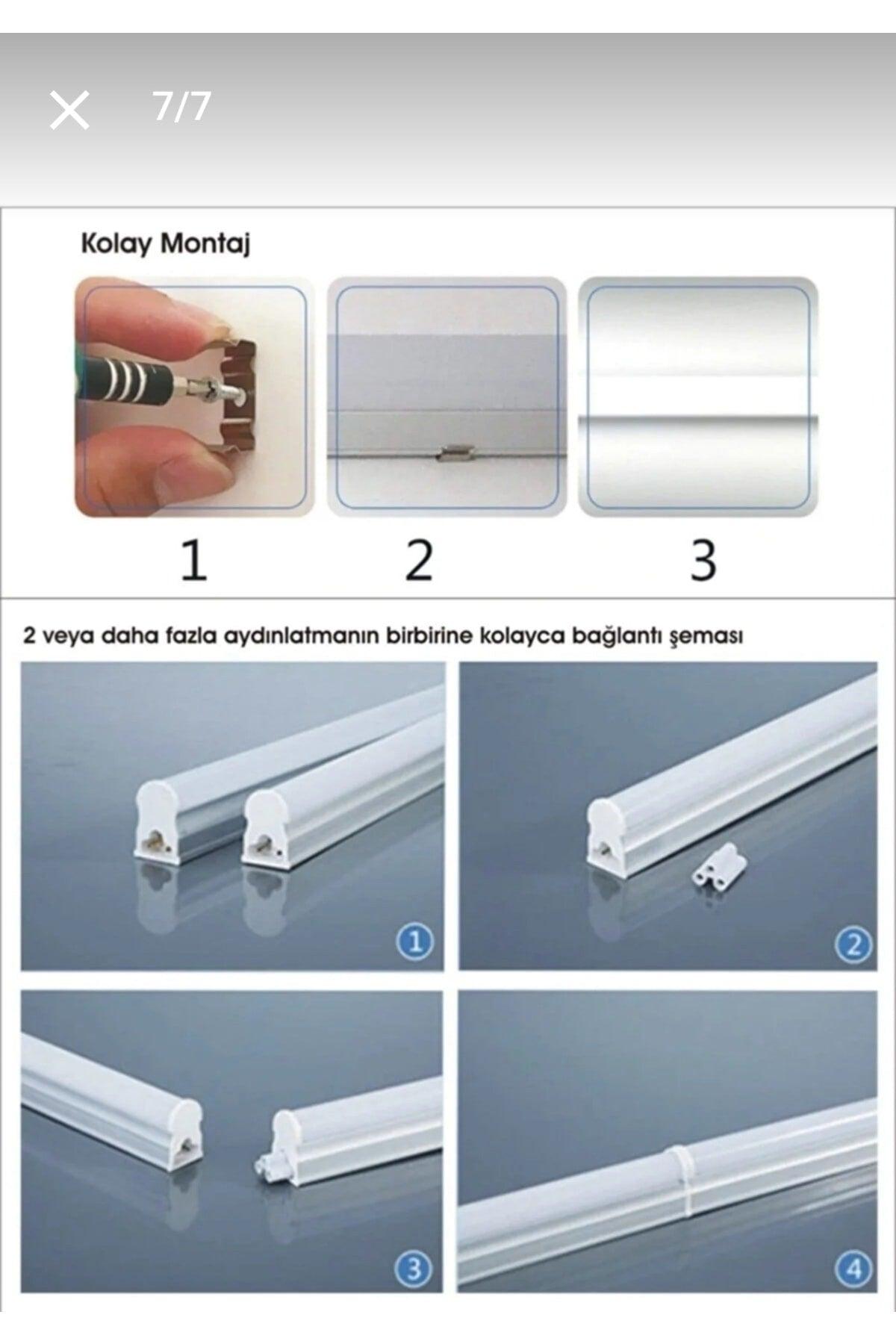 7/7

Kolay Montaj

1 2 3

2 veya daha fazla aydınlatmanın birbirine kolayca bağlantı şeması

1

2

3

4