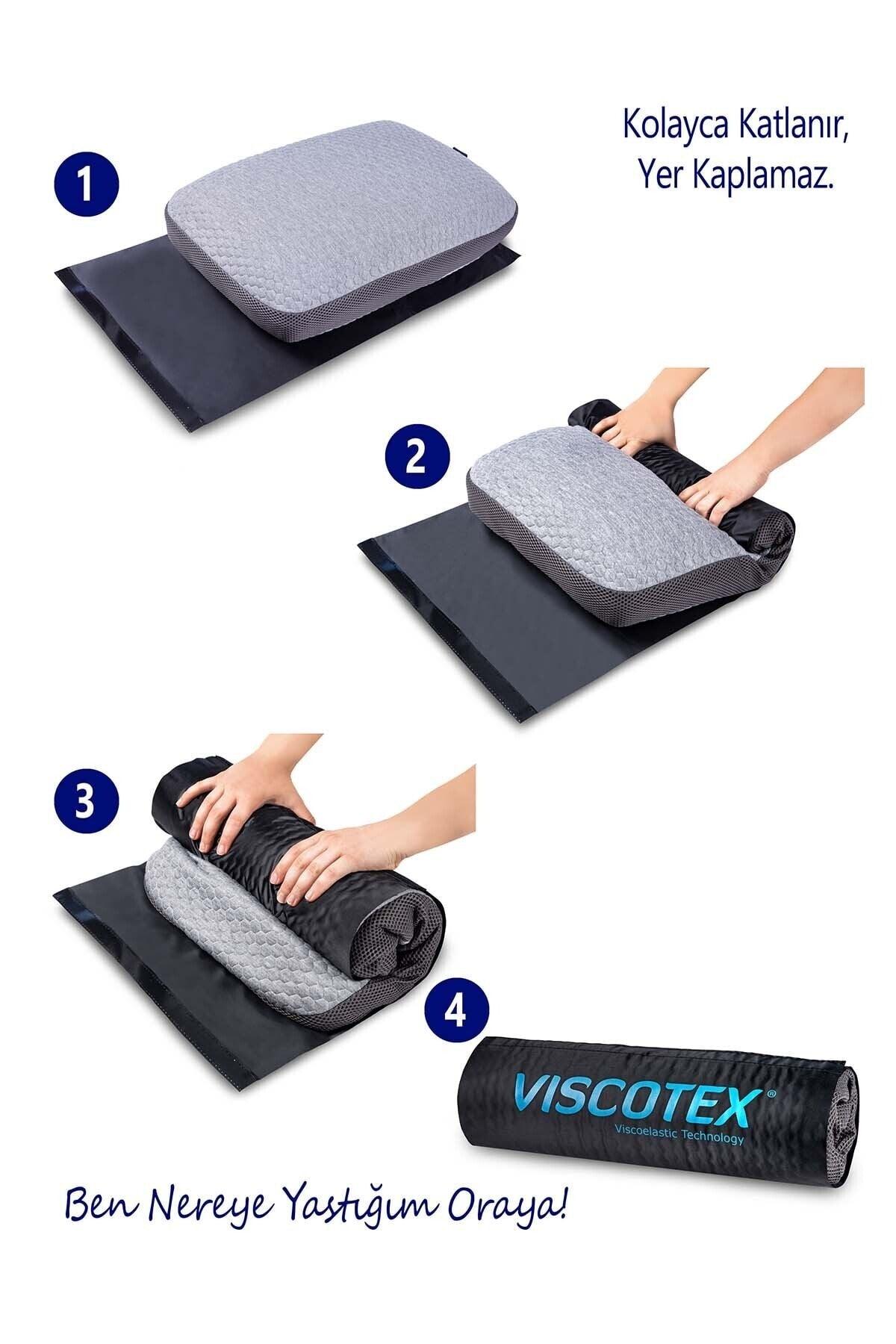 Kolayca Katlanır, Yer Kaplamaz.

1

2

3

4

VISCOTEX®
Viscoelastic Technology

Ben Nereye Yastığım Oraya!