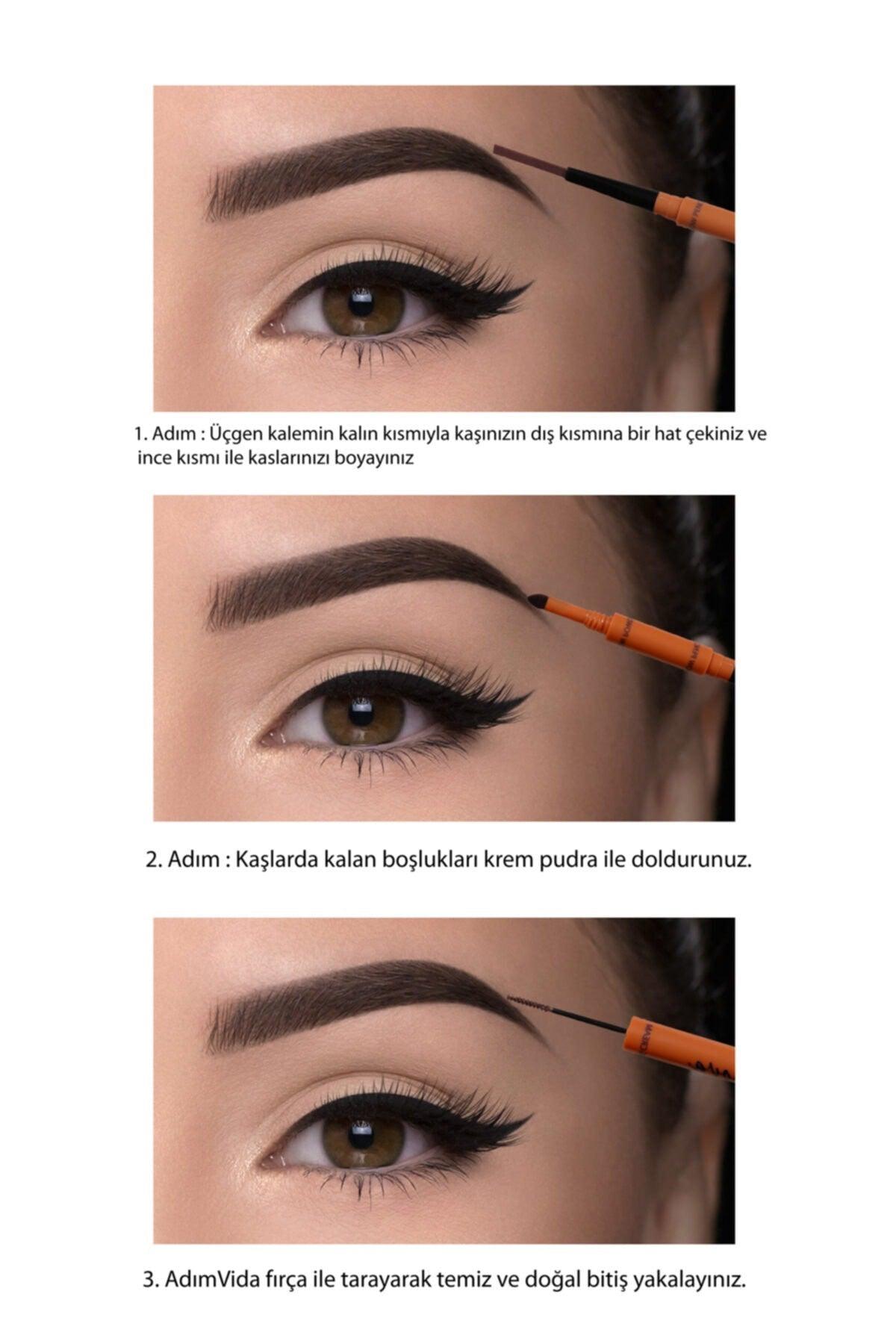 1. Adım : Üçgen kalemin kalın kısmıyla kaşınızın dış kısmına bir hat çekiniz ve ince kısmı ile kaslarınızı boyayınız

2. Adım : Kaşlarda kalan boşlukları krem pudra ile doldurunuz.

3. AdımVida fırça ile tarayarak temiz ve doğal bitiş yakalayınız.