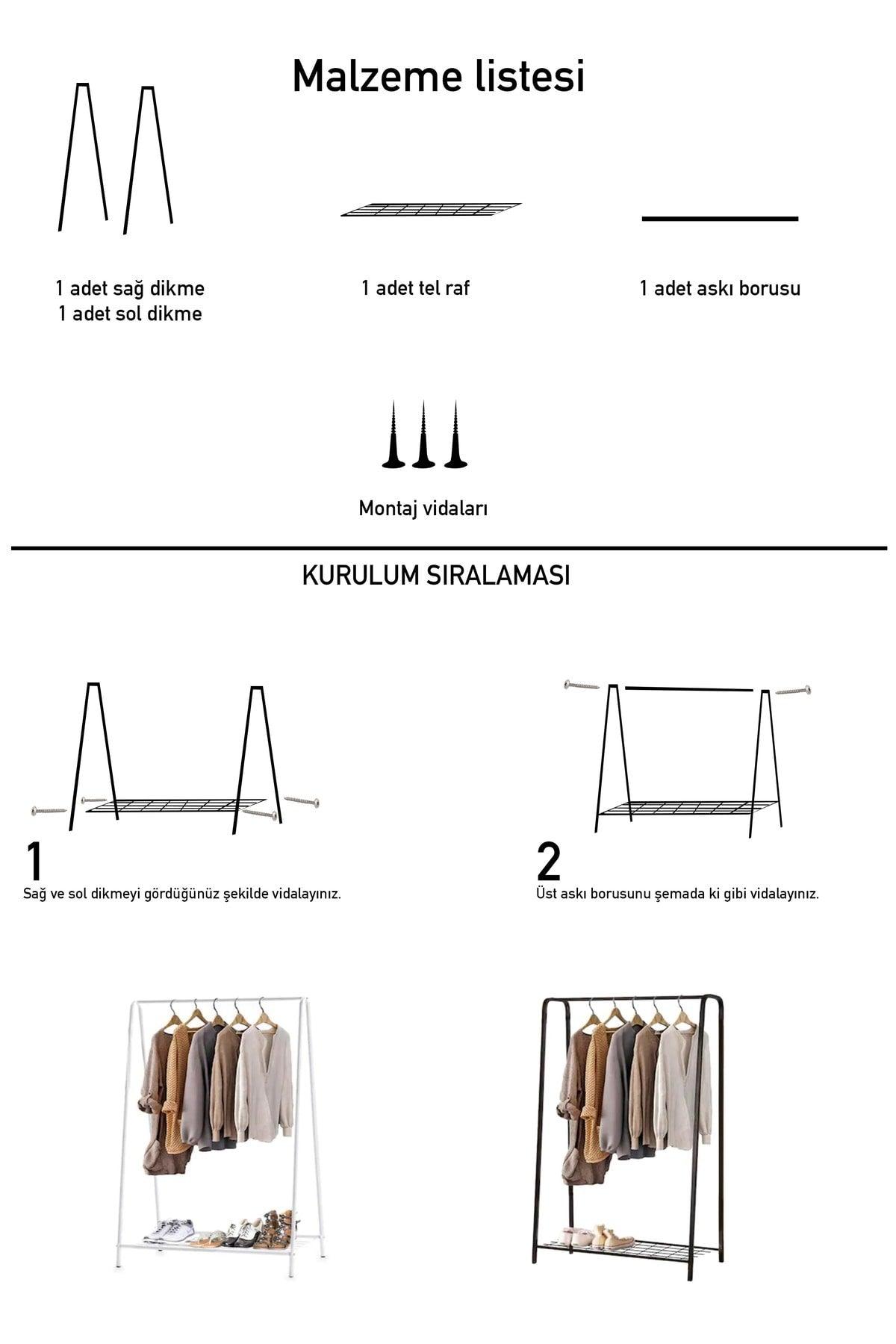 Malzeme listesi

1 adet sağ dikme
1 adet sol dikme

1 adet tel raf

1 adet askı borusu

Montaj vidaları

KURULUM SIRALAMASI

1
Sağ ve sol dikmeyi gördüğünüz şekilde vidalayınız.

2
Üst askı borusunu şemada ki gibi vidalayınız.