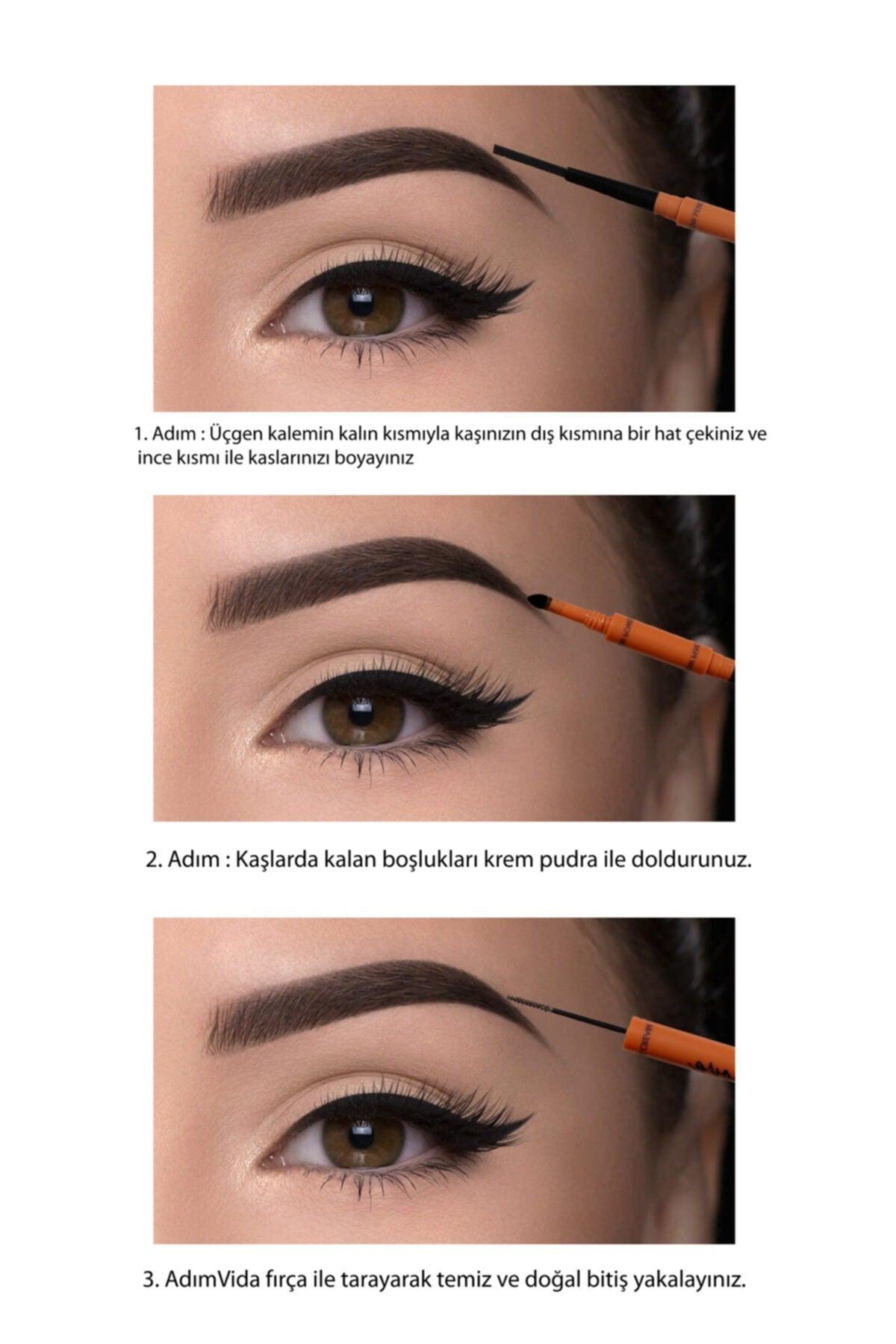 1. Adım : Üçgen kalemin kalın kısmıyla kaşınızın dış kısmına bir hat çekiniz ve ince kısmı ile kaslarınızı boyayınız

2. Adım : Kaşlarda kalan boşlukları krem pudra ile doldurunuz.

3. AdımVida fırça ile tarayarak temiz ve doğal bitiş yakalayınız.