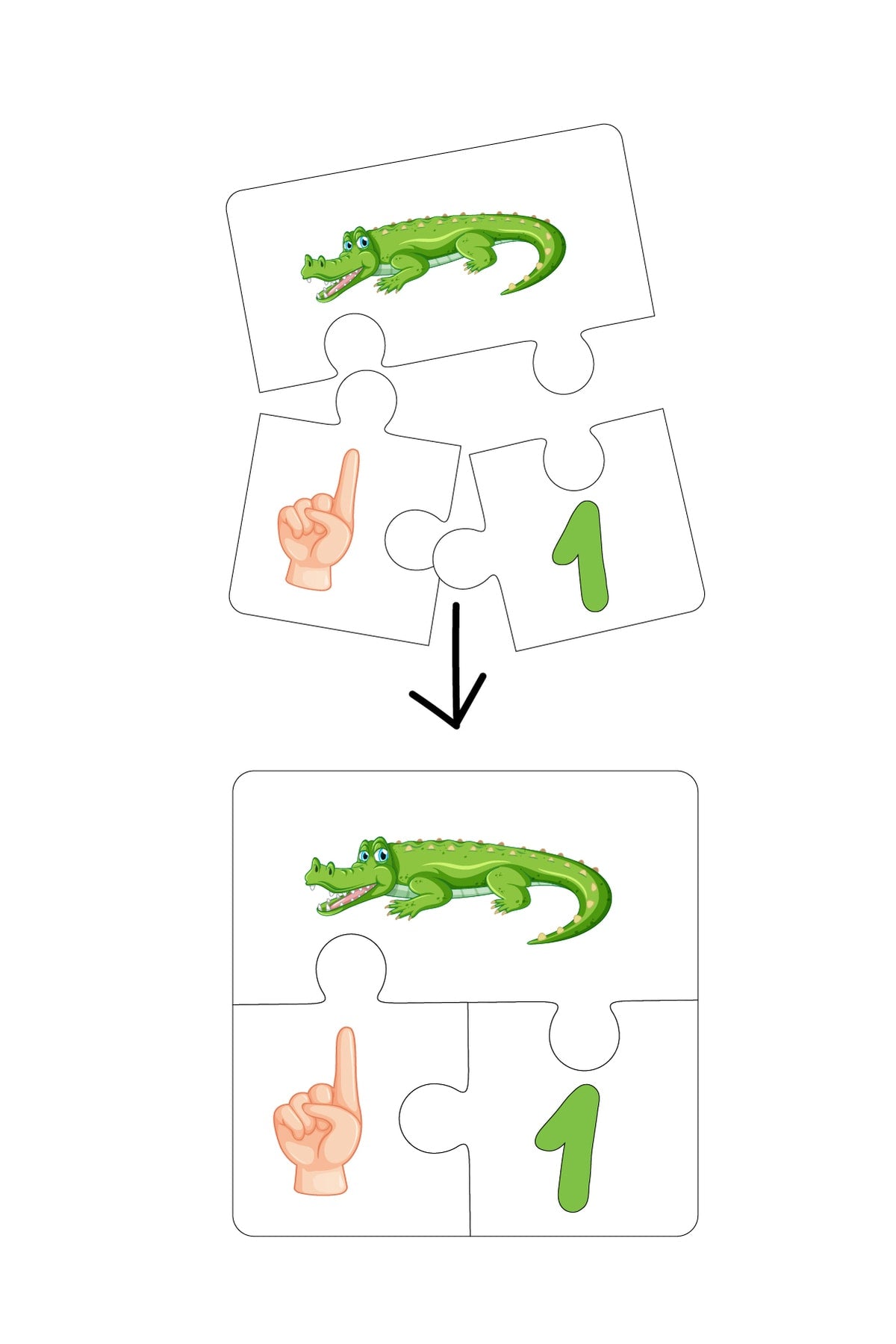 1

1