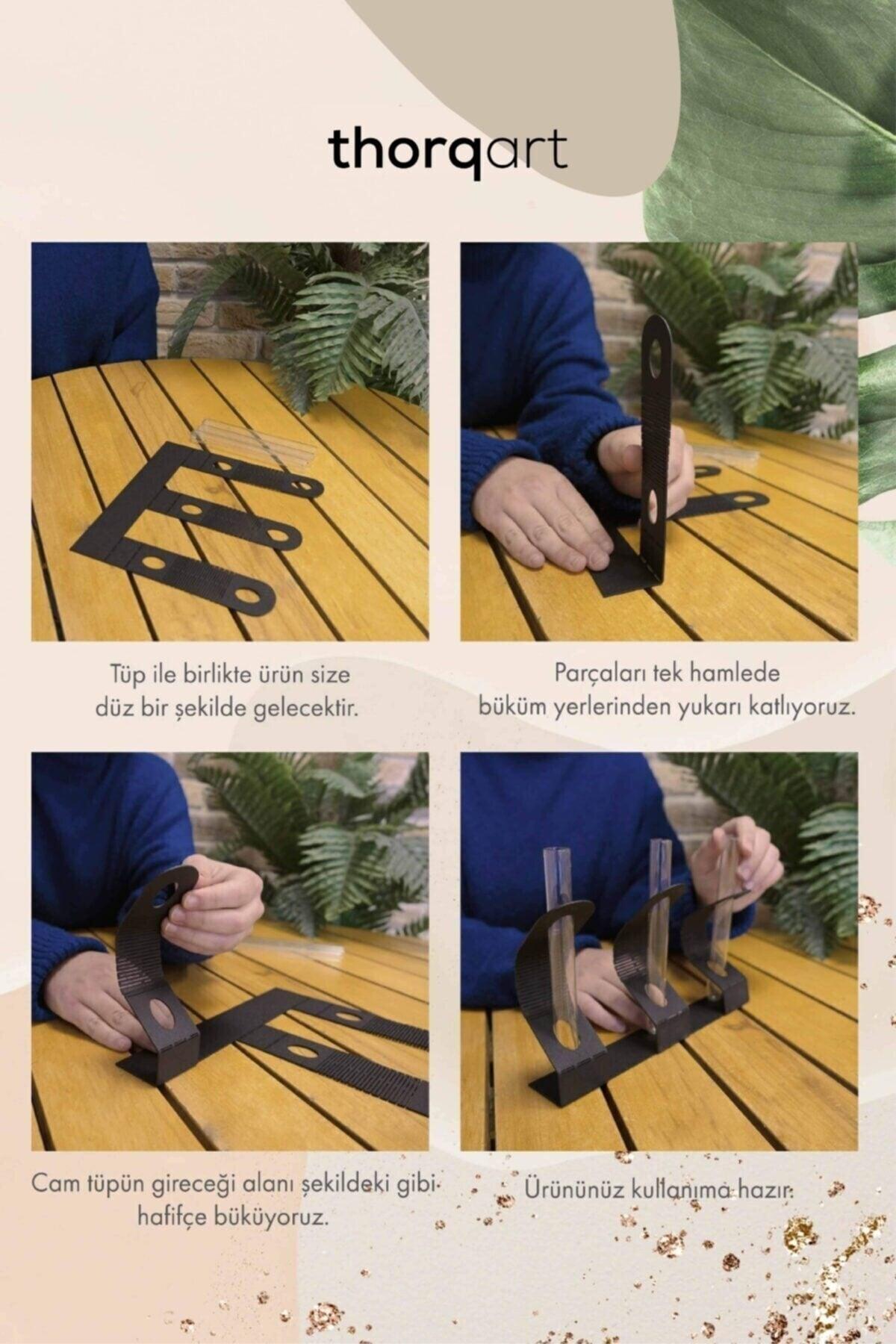 thorqart

Tüp ile birlikte ürün size düz bir şekilde gelecektir.

Parçaları tek hamlede büküm yerlerinden yukarı katlıyoruz.

Cam tüpün gireceği alanı şekildeki gibi hafifçe büküyoruz.

Ürününüz kullanıma hazır.