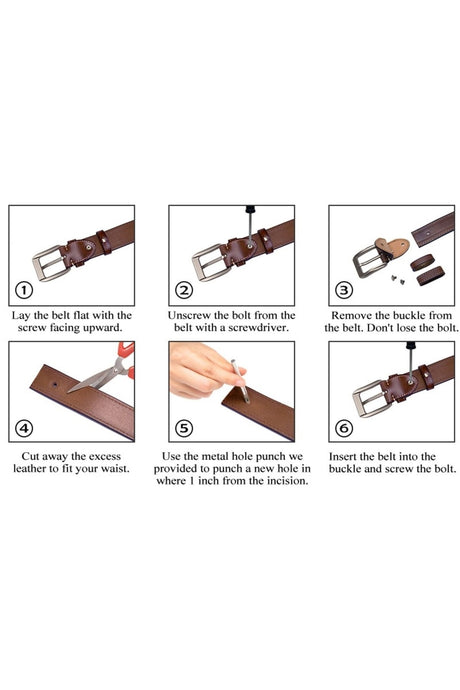 ①
Lay the belt flat with the screw facing upward.

②
Unscrew the bolt from the belt with a screwdriver.

③
Remove the buckle from the belt. Don't lose the bolt.

④
Cut away the excess leather to fit your waist.

⑤
Use the metal hole punch we provided to punch a new hole in where 1 inch from the incision.

⑥
Insert the belt into the buckle and screw the bolt.