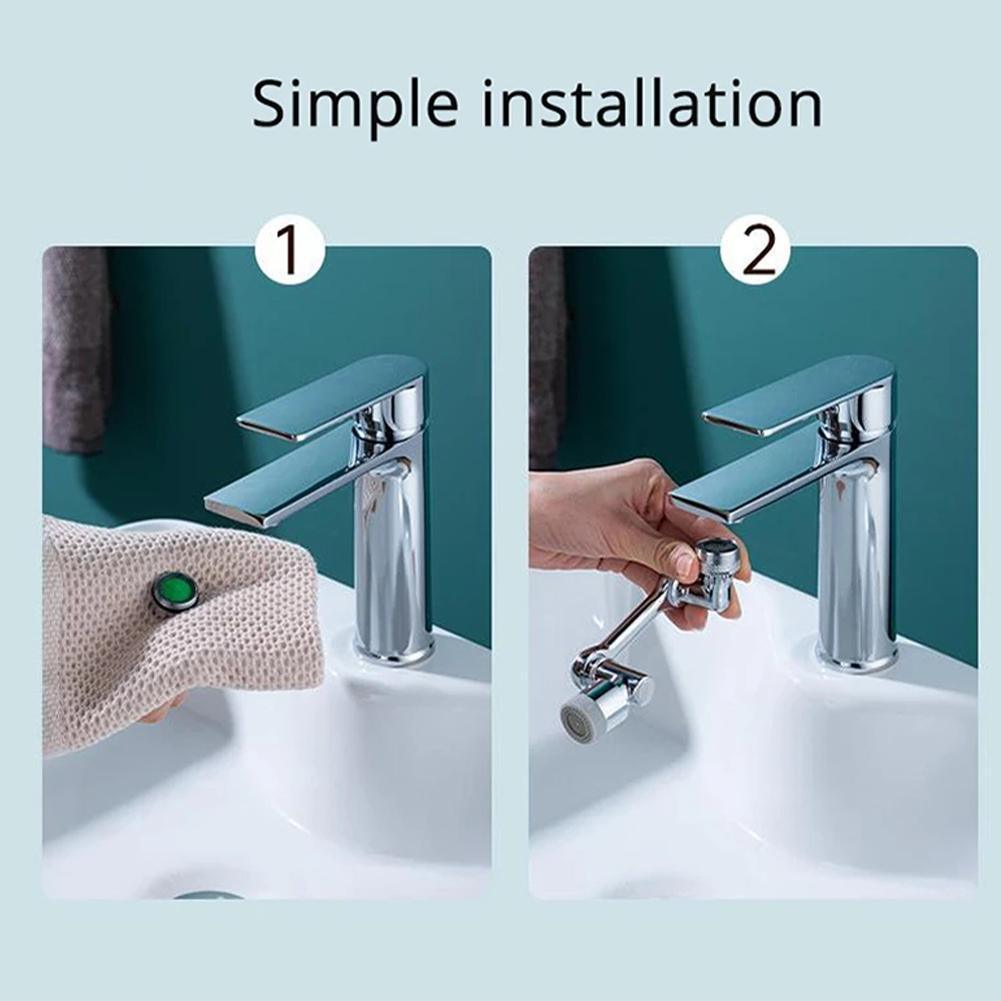 Simple installation

1

2