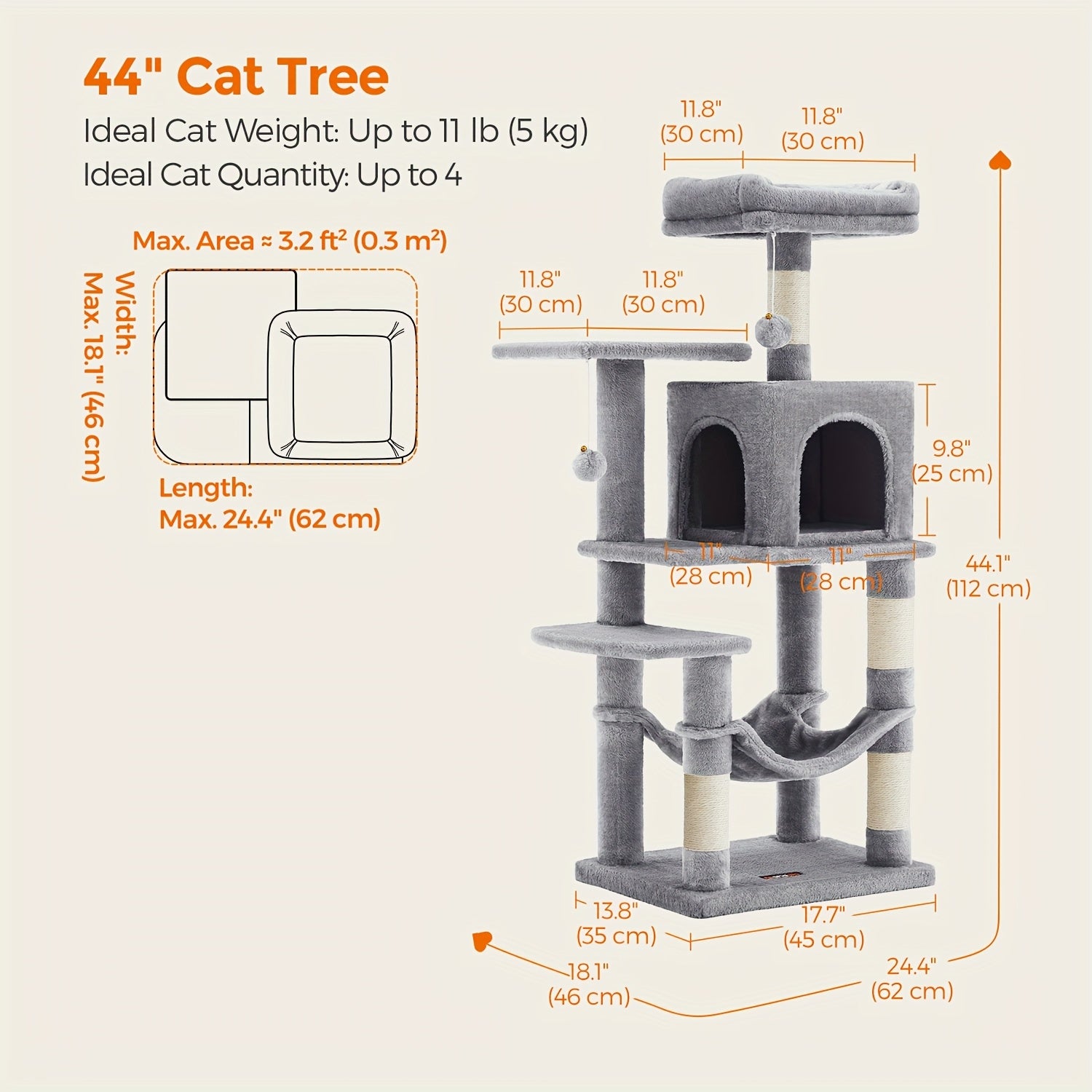 44" Cat Tree

Ideal Cat Weight: Up to 11 lb (5 kg)
Ideal Cat Quantity: Up to 4

Max. Area ≈ 3.2 ft² (0.3 m²)

Width:
Max. 18.1" (46 cm)

Length:
Max. 24.4" (62 cm)

11.8" (30 cm)
11.8" (30 cm)

11.8" (30 cm)
11.8" (30 cm)

9.8" (25 cm)

11" (28 cm)
11" (28 cm)

44.1" (112 cm)

13.8" (35 cm)
17.7" (45 cm)

18.1" (46 cm)
24.4" (62 cm)