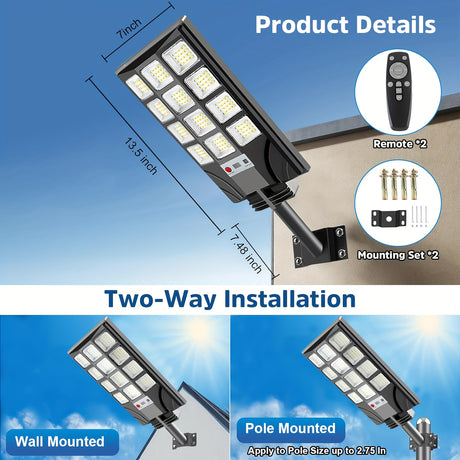 Product Details

7inch

13.5 inch

7.48 inch

Remote *2

Mounting Set *2

Two-Way Installation

Wall Mounted

Pole Mounted

Apply to Pole Size up to 2.75 In