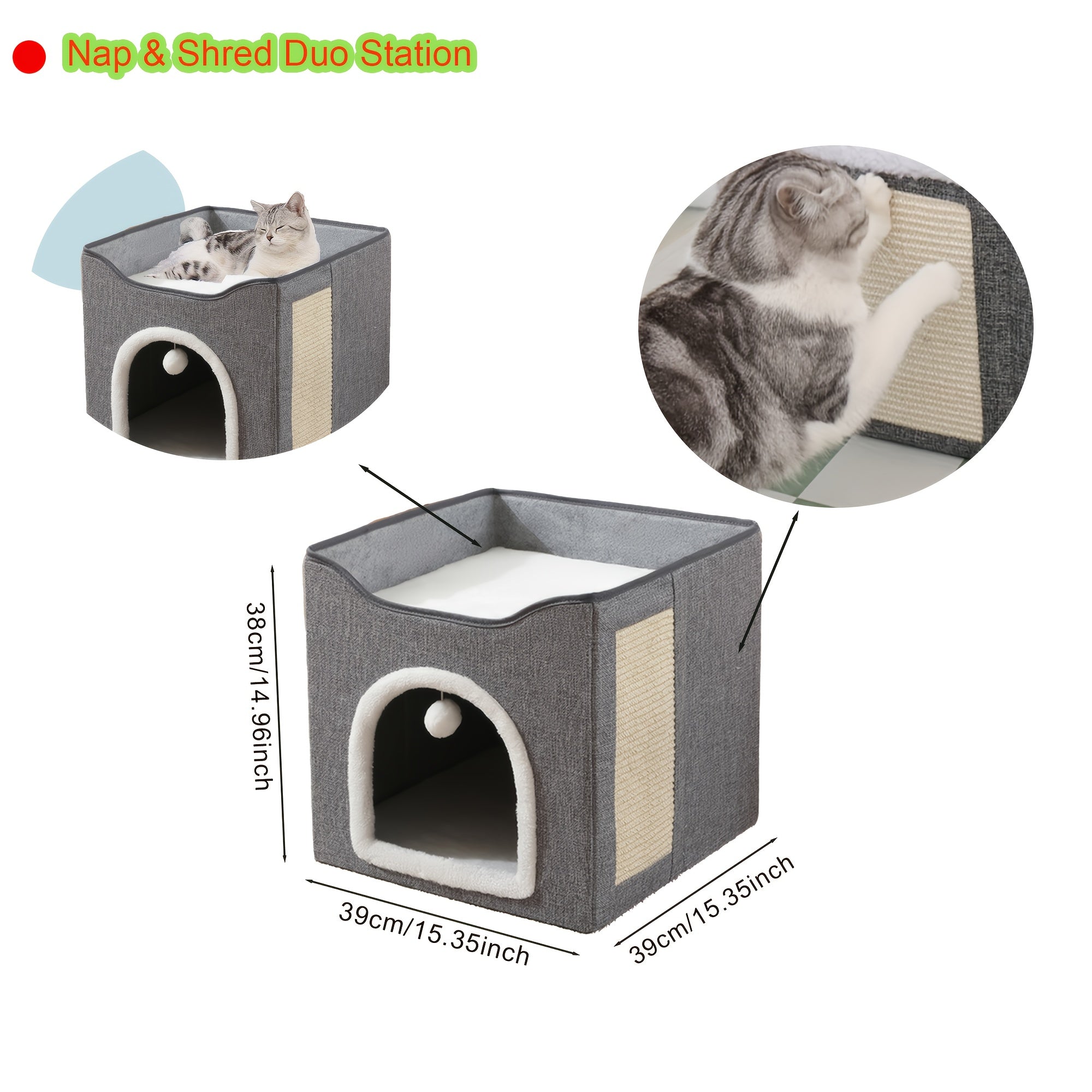 Nap & Shred Duo Station

38cm/14.96inch

39cm/15.35inch

39cm/15.35inch