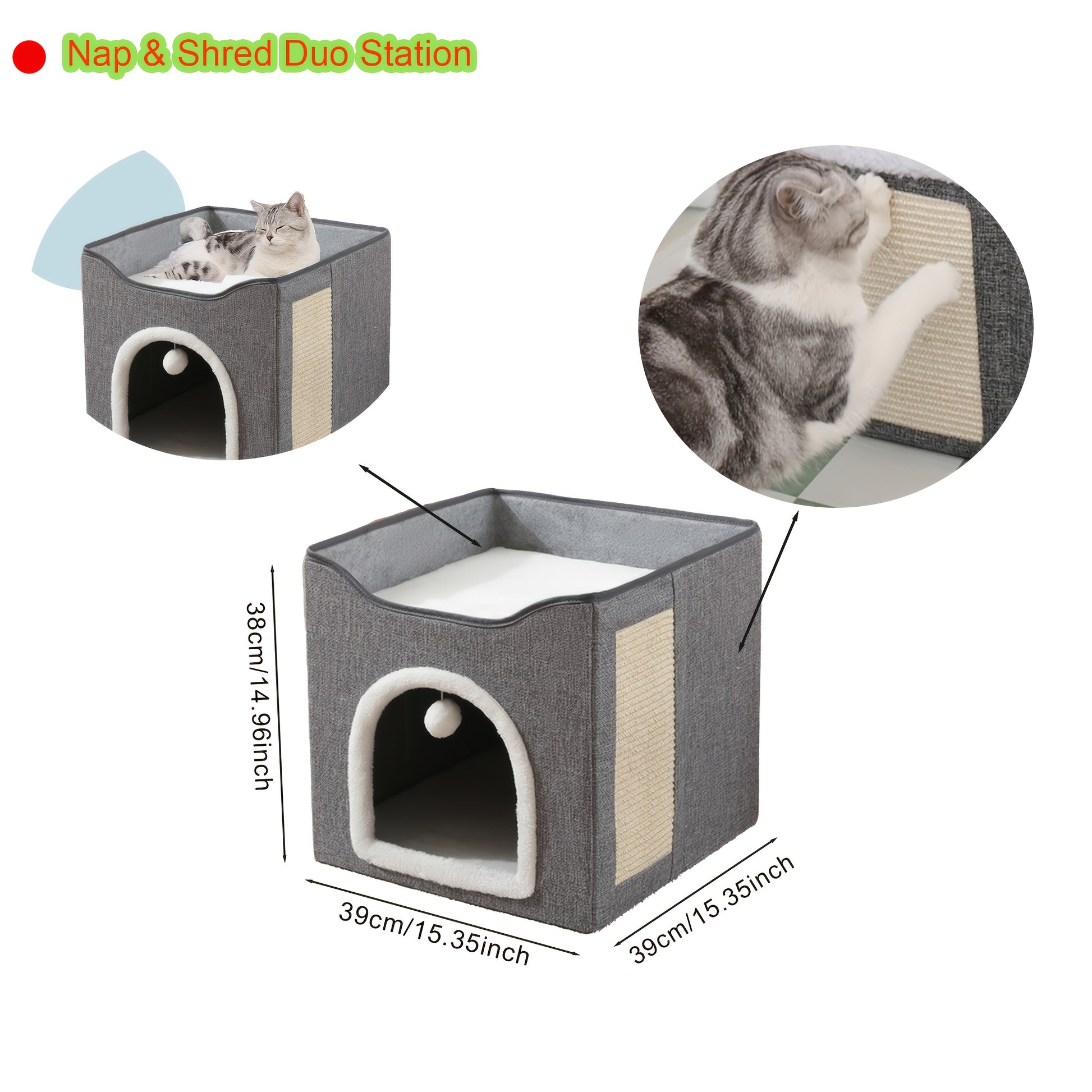 Nap & Shred Duo Station

38cm/14.96inch

39cm/15.35inch

39cm/15.35inch