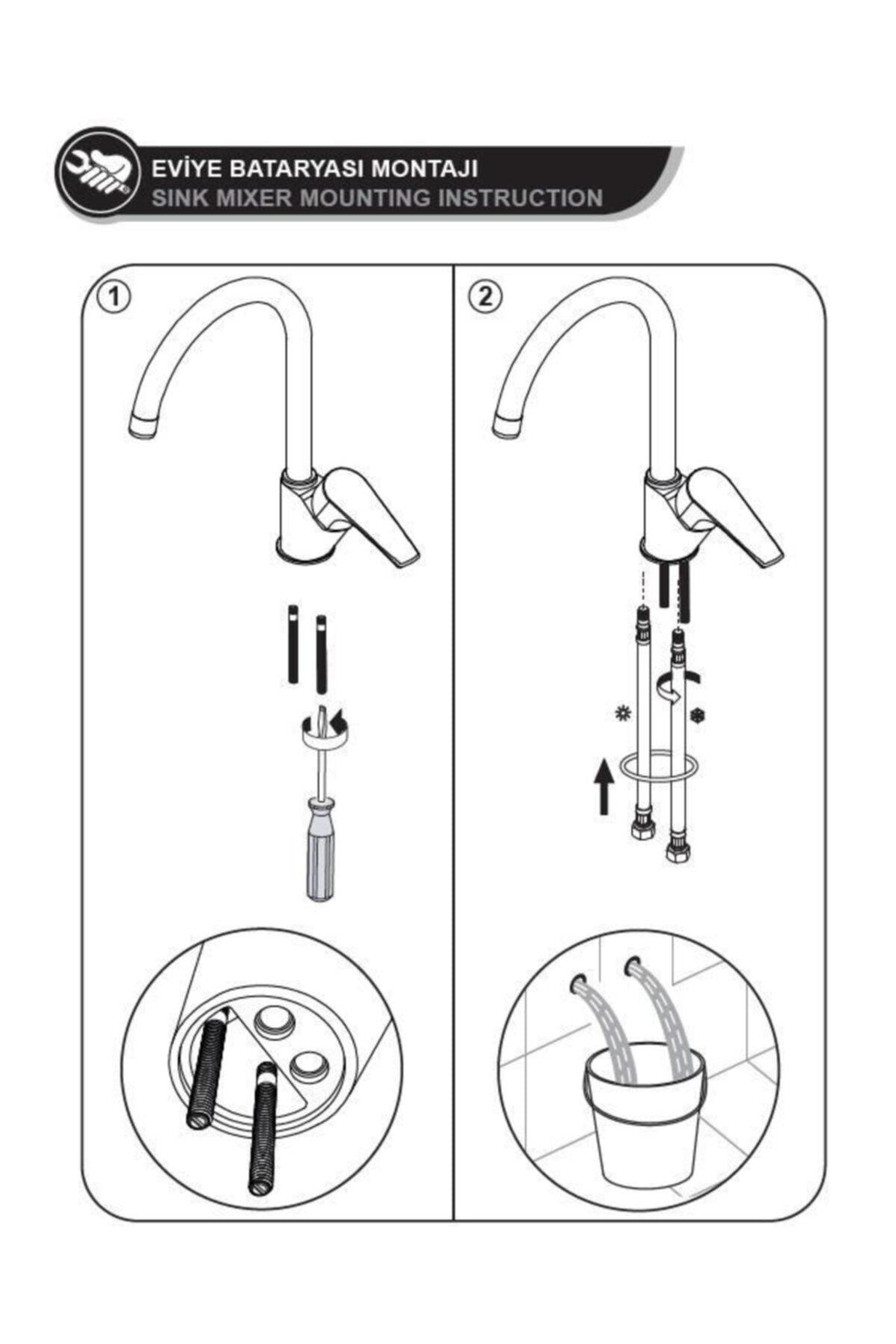 EVİYE BATARYASI MONTAJI
SINK MIXER MOUNTING INSTRUCTION

1

2