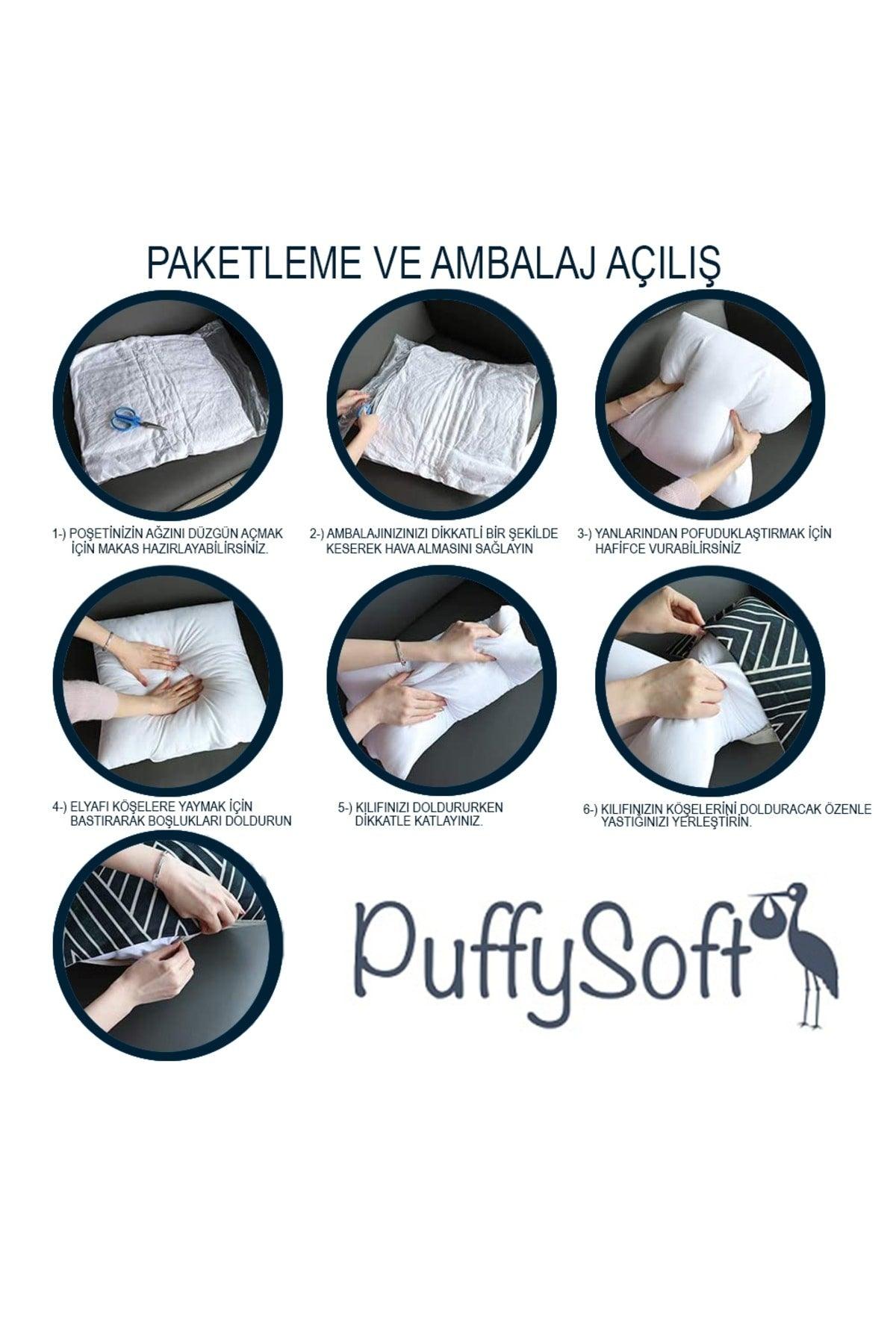 PAKETLEME VE AMBALAJ AÇILIŞ

1-) POŞETİNİZİN AĞZINI DÜZGÜN AÇMAK İÇİN MAKAS HAZIRLAYABİLİRSİNİZ.

2-) AMBALAJINIZINIZI DİKKATLİ BİR ŞEKİLDE KESEREK HAVA ALMASINI SAĞLAYIN

3-) YANLARINDAN POFUDUKLAŞTIRMAK İÇİN HAFİFCE VURABİLİRSİNİZ

4-) ELYAFI KÖŞELERE YAYMAK İÇİN BASTIRARAK BOŞLUKLARI DOLDURUN

5-) KILIFINIZI DOLDURURKEN DİKKATLE KATLAYINIZ.

6-) KILIFINIZIN KÖŞELERİNİ DOLDURACAK ÖZENLE YASTIĞINIZI YERLEŞTİRİN.

PuffySoft