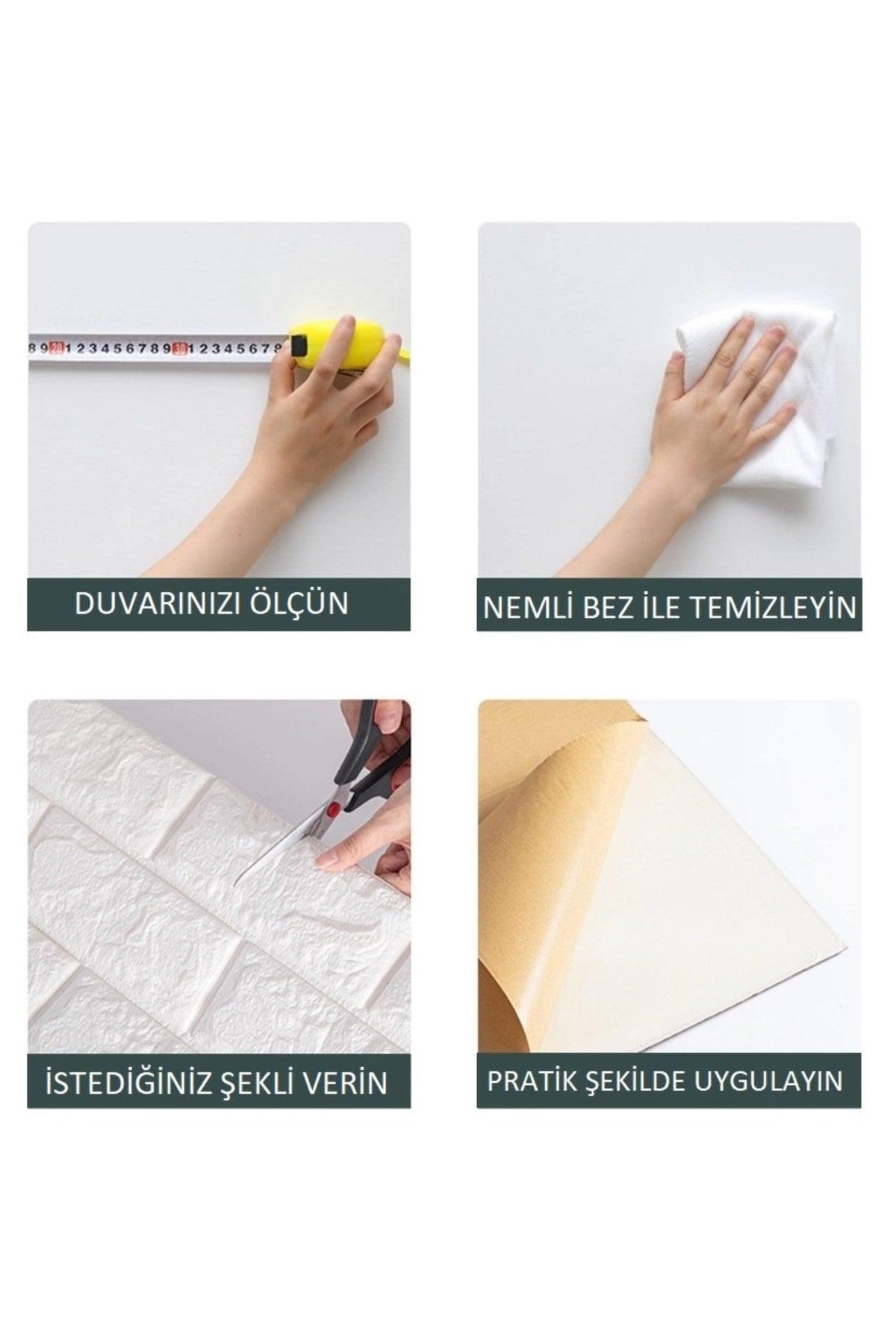 8 9 20 1 2 3 4 5 6 7 8 9 30 1 2 3 4 5 6 7 8

DUVARINIZI ÖLÇÜN

NEMLİ BEZ İLE TEMİZLEYİN

İSTEDİĞİNİZ ŞEKLİ VERİN

PRATİK ŞEKİLDE UYGULAYIN