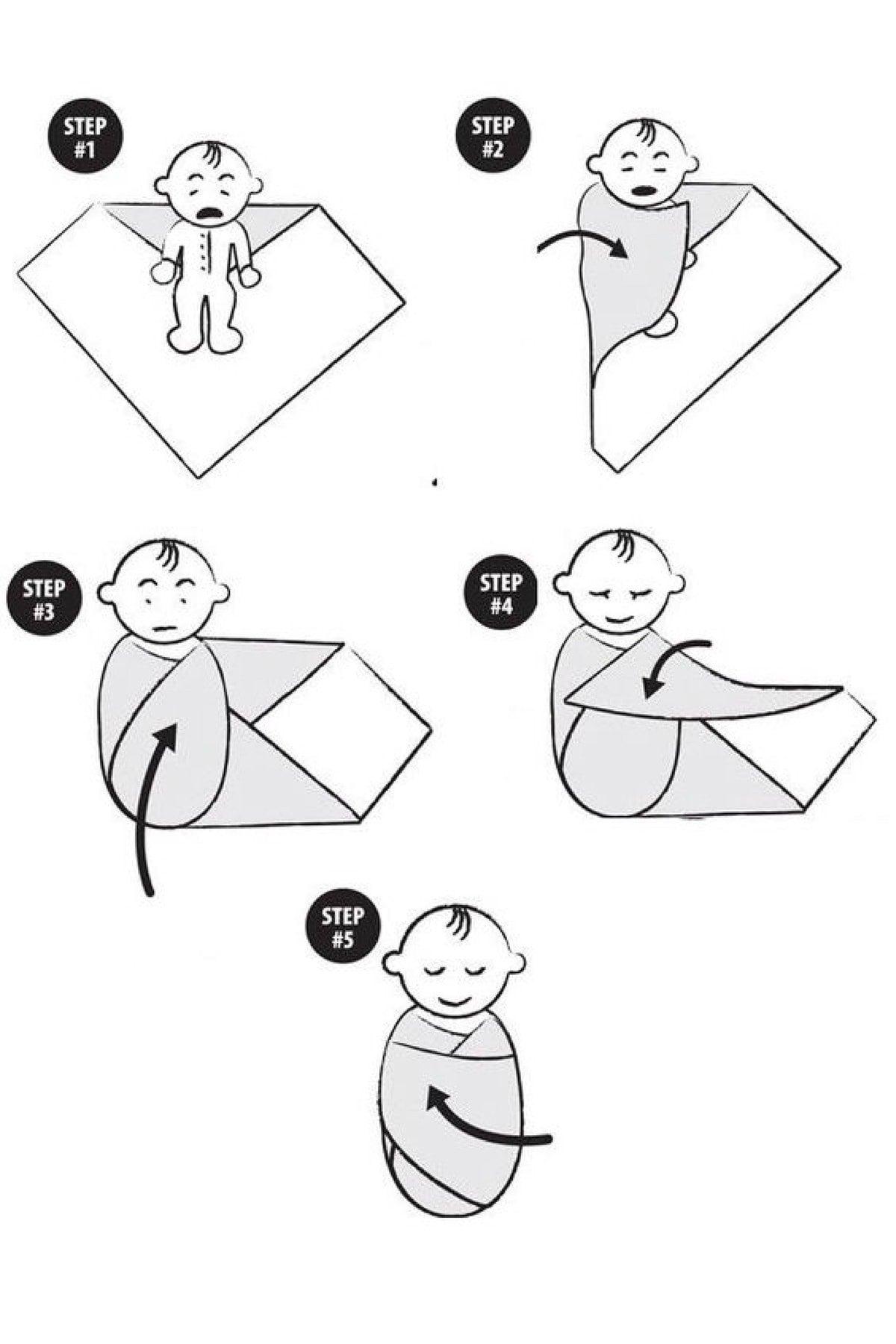 STEP #1

STEP #2

STEP #3

STEP #4

STEP #5