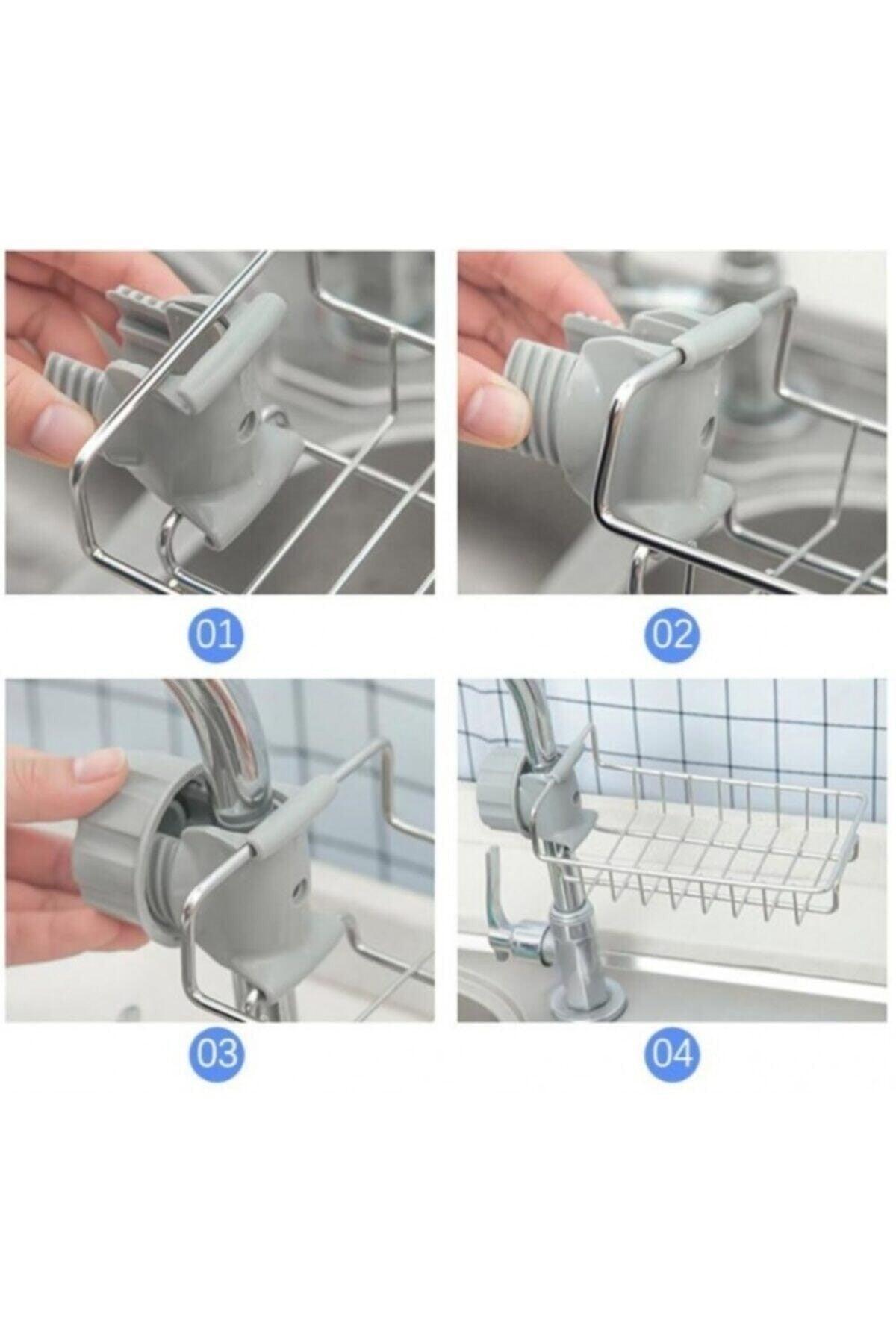 01

02

03

04