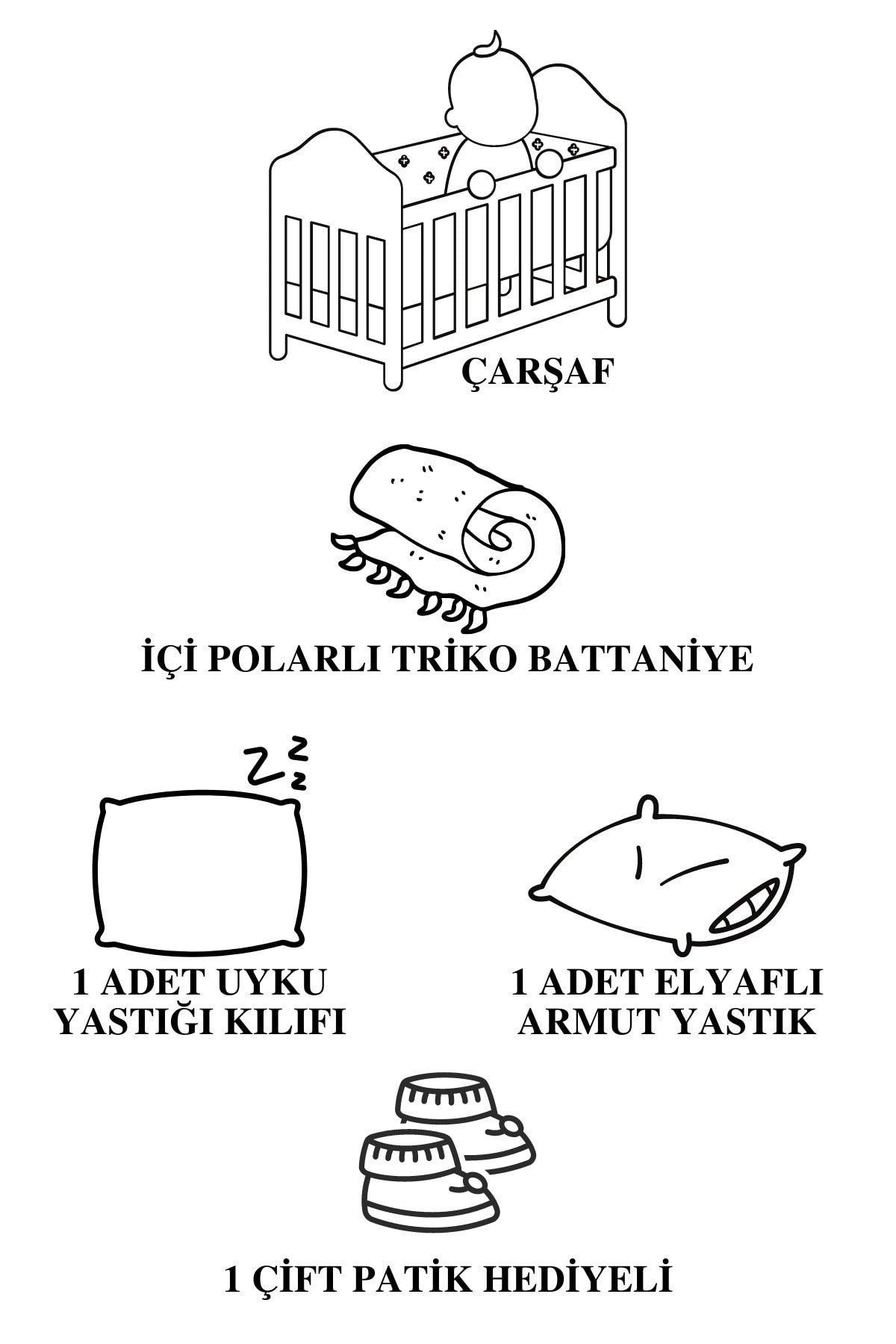 ÇARŞAF

İÇİ POLARLI TRİKO BATTANİYE

1 ADET UYKU YASTIĞI KILIFI

1 ADET ELYAFLI ARMUT YASTIK

1 ÇİFT PATİK HEDİYELİ