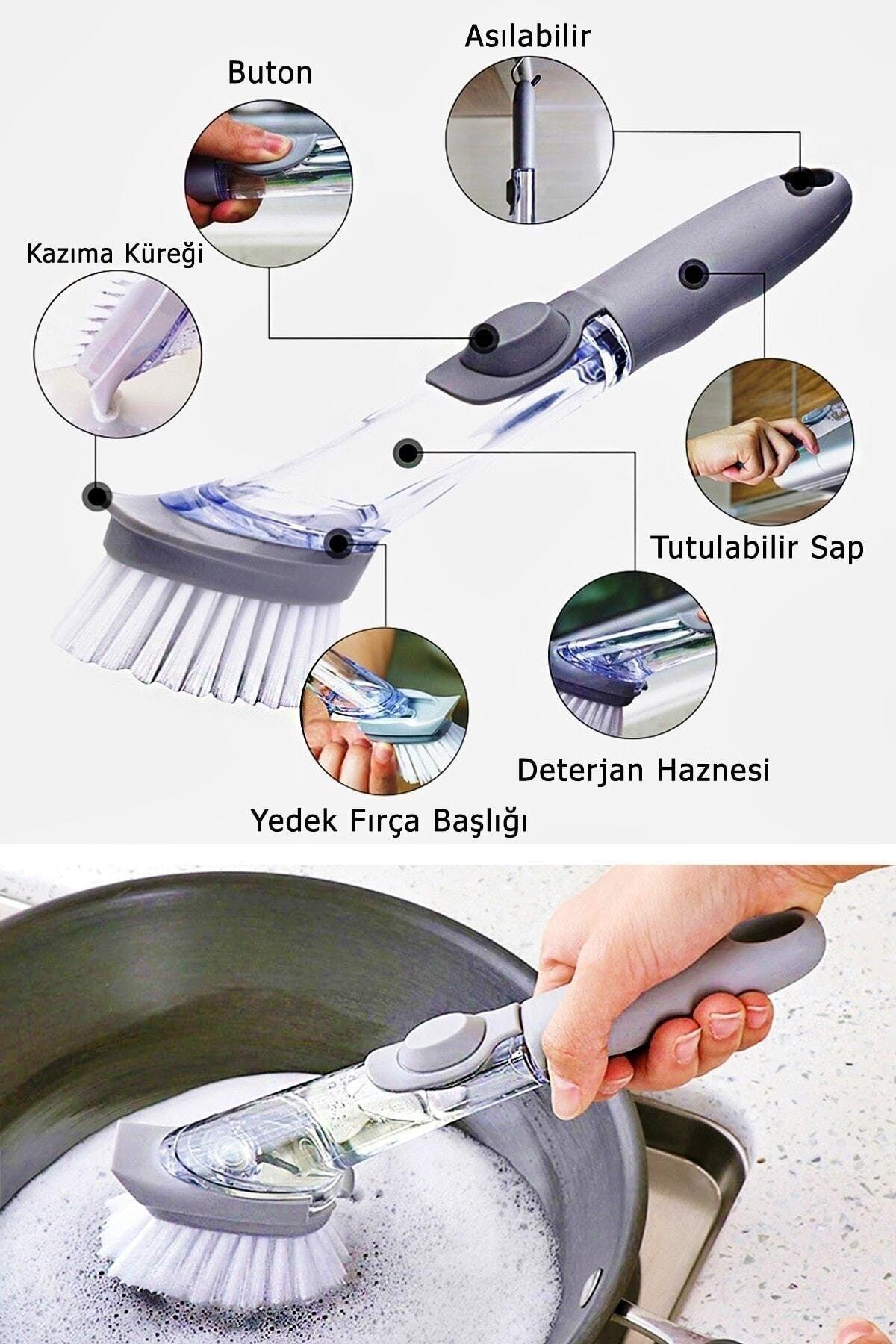 Asılabilir

Buton

Kazıma Küreği

Tutulabilir Sap

Deterjan Haznesi

Yedek Fırça Başlığı